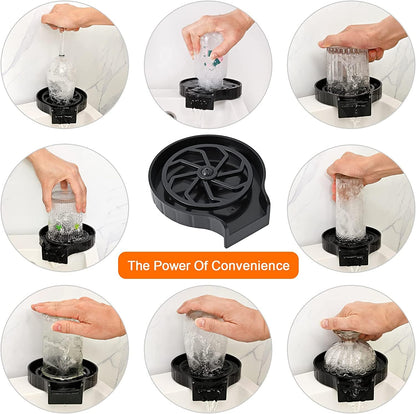 The Power Of Convenience